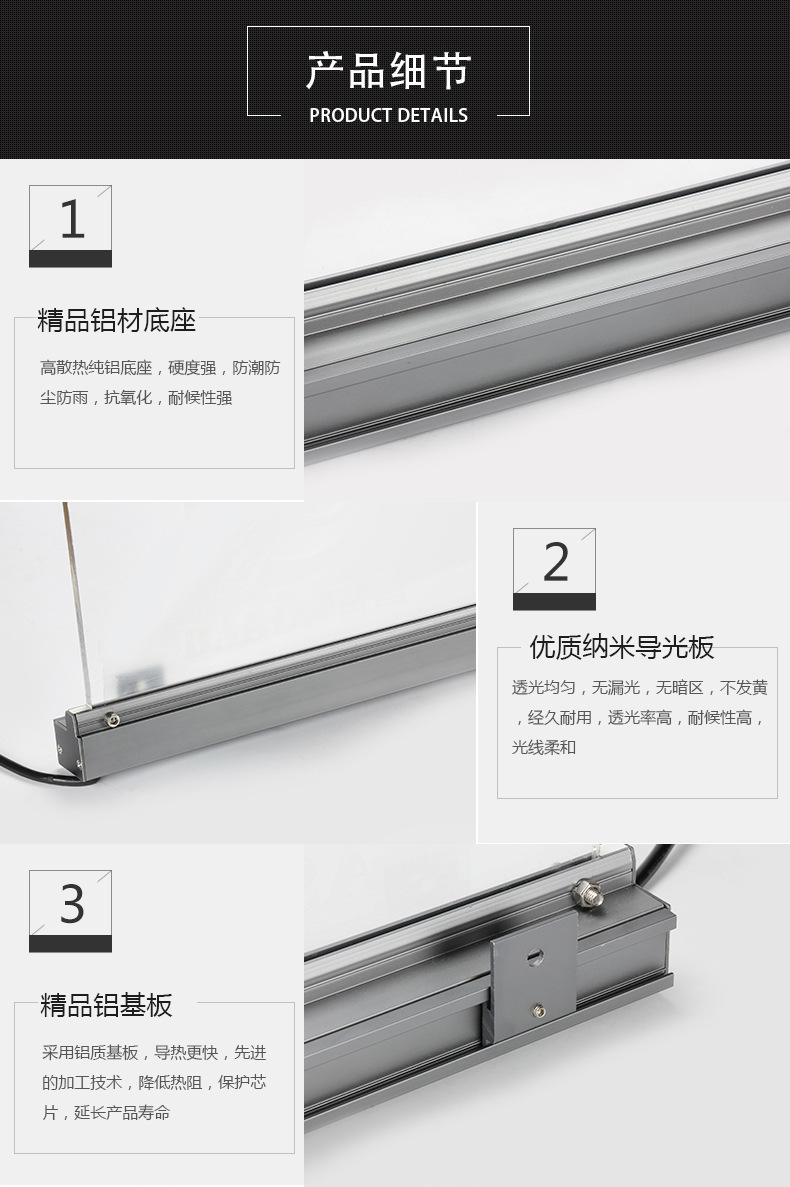 产品细节
PRODUCT DETAILS

1

精品铝材底座

高散热纯铝底座，硬度强，防潮防尘防雨，抗氧化，耐候性强

2

优质纳米导光板

透光均匀，无漏光，无暗区，不发黄，经久耐用，透光率高，耐候性高，光线柔和

3

精品铝基板

采用铝质基板，导热更快，先进的加工技术，降低热阻，保护芯片，延长产品寿命