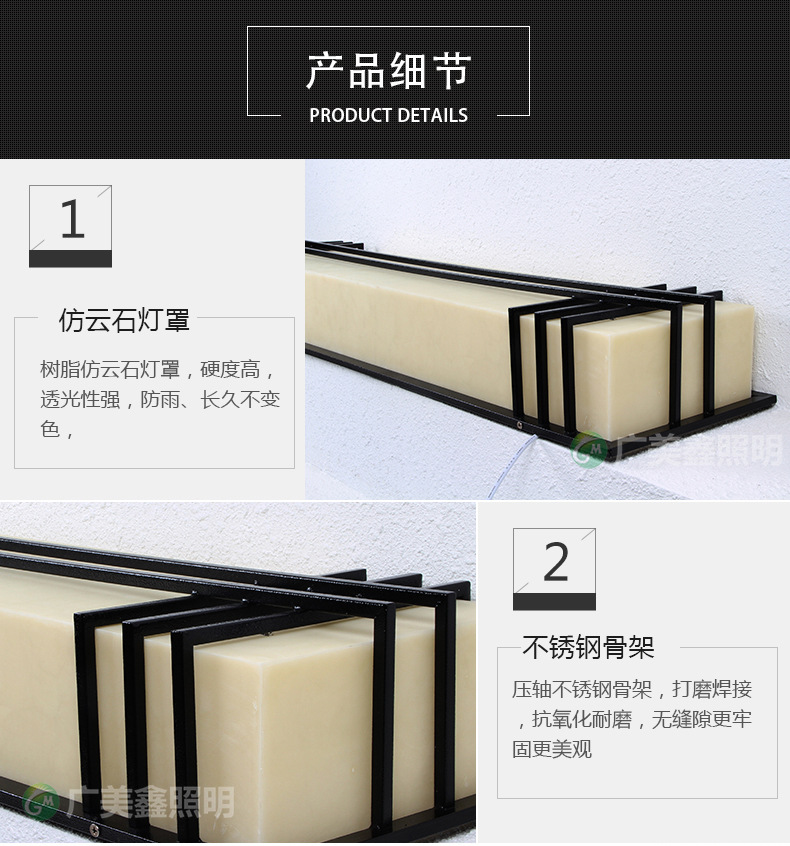 产品细节
PRODUCT DETAILS

1

仿云石灯罩

树脂仿云石灯罩，硬度高，透光性强，防雨、长久不变色，

GM 广美鑫照明

2

不锈钢骨架

压轴不锈钢骨架，打磨焊接，抗氧化耐磨，无缝隙更牢固更美观

GM 广美鑫照明