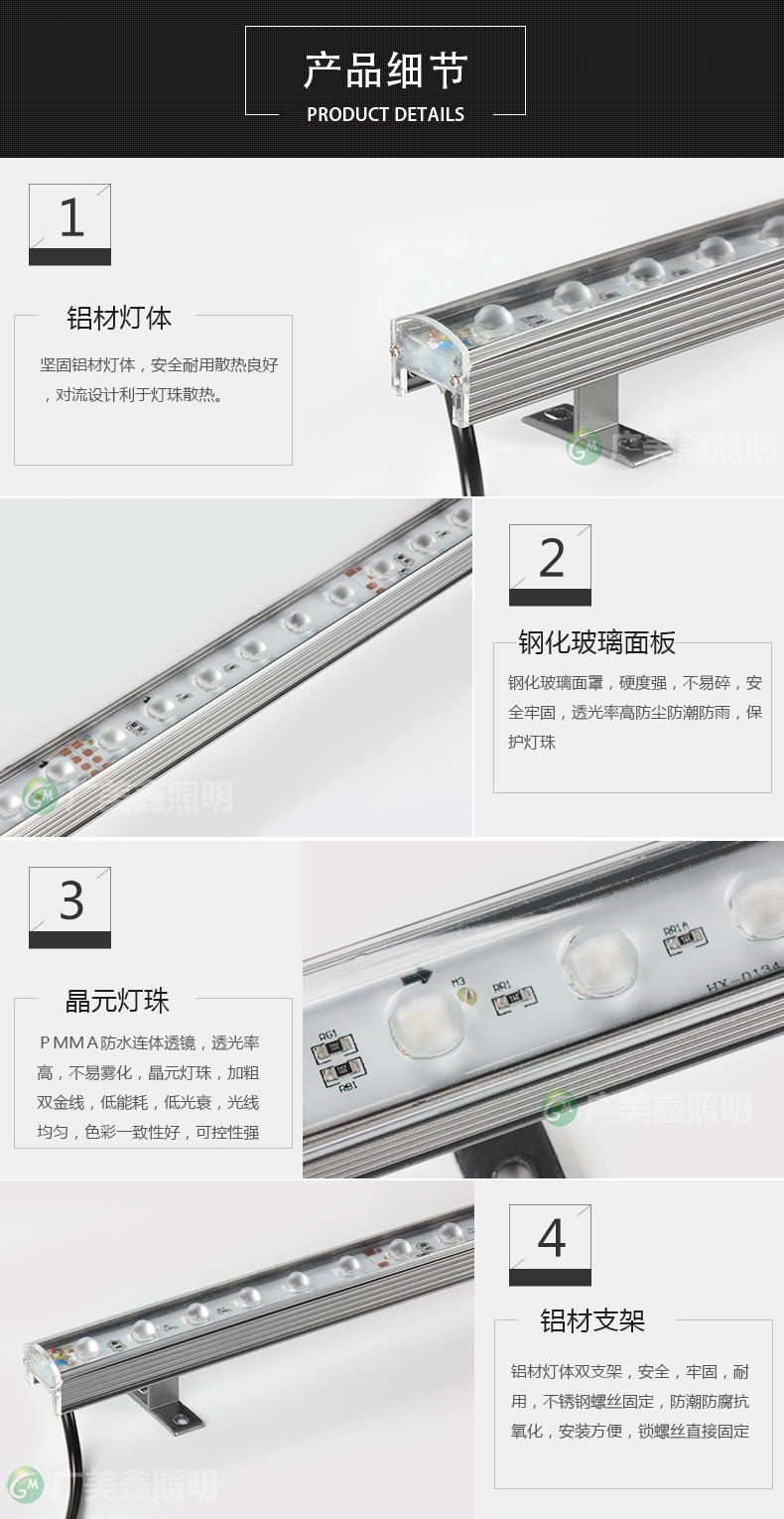 产品细节
PRODUCT DETAILS

1

铝材灯体

坚固铝材灯体，安全耐用散热良好，对流设计利于灯珠散热。

GM 广美鑫照明

2

钢化玻璃面板

钢化玻璃面罩，硬度强，不易碎，安全牢固，透光率高防尘防潮防雨，保护灯珠

GM 广美鑫照明

3

晶元灯珠

PMMA防水连体透镜，透光率高，不易雾化，晶元灯珠，加粗双金线，低能耗，低光衰，光线均匀，色彩一致性好，可控性强

RG1
RB1
M3
RR1
RR1A
HX-0134

GM 广美鑫照明

4

铝材支架

铝材灯体双支架，安全，牢固，耐用，不锈钢螺丝固定，防潮防腐抗氧化，安装方便，锁螺丝直接固定

GM 广美鑫照明