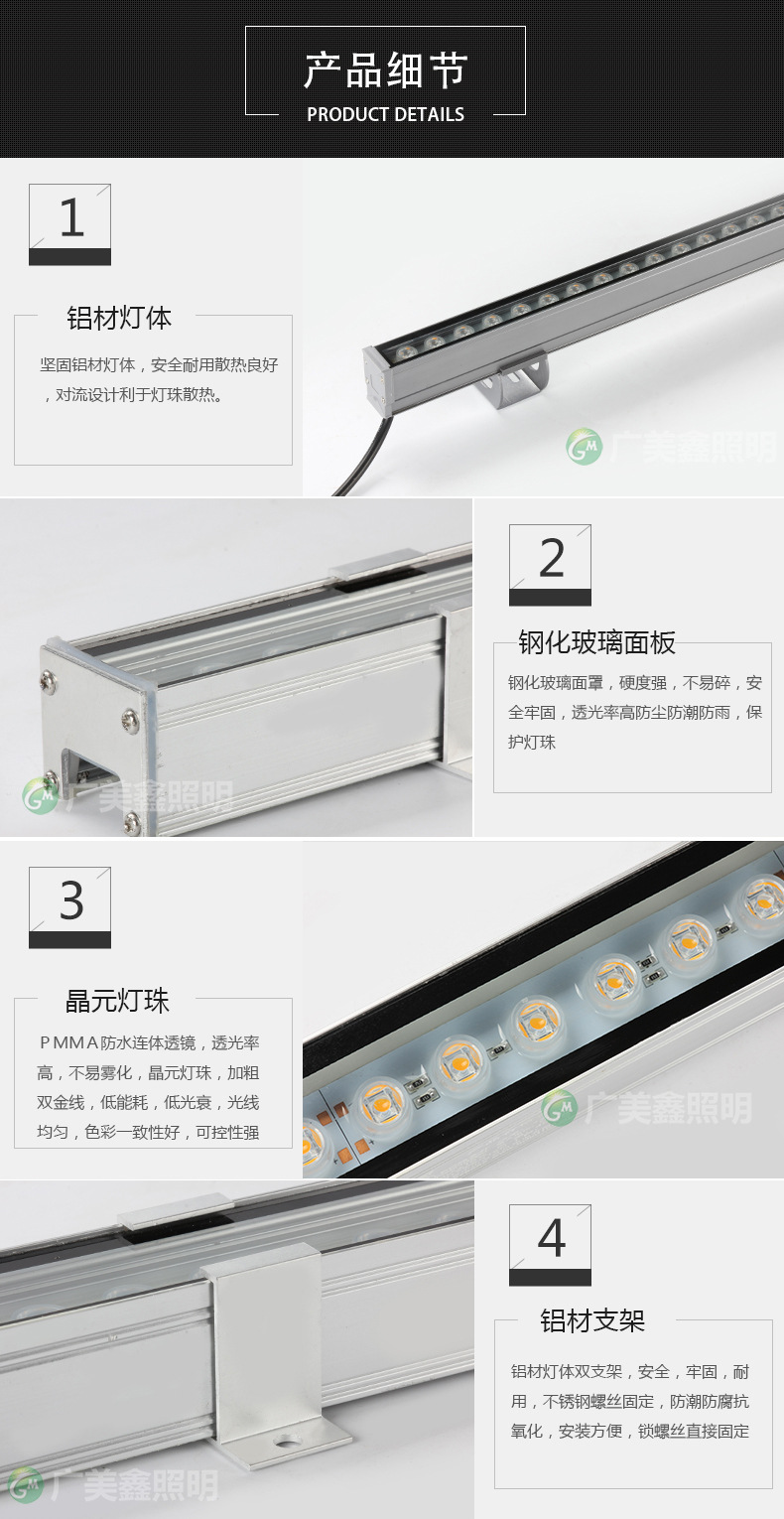 产品细节
PRODUCT DETAILS

1

铝材灯体

坚固铝材灯体，安全耐用散热良好，对流设计利于灯珠散热。

GM 广美鑫照明

2

钢化玻璃面板

钢化玻璃面罩，硬度强，不易碎，安全牢固，透光率高防尘防潮防雨，保护灯珠

GM 广美鑫照明

3

晶元灯珠

PMMA防水连体透镜，透光率高，不易雾化，晶元灯珠，加粗双金线，低能耗，低光衰，光线均匀，色彩一致性好，可控性强

GM 广美鑫照明

4

铝材支架

铝材灯体双支架，安全，牢固，耐用，不锈钢螺丝固定，防潮防腐抗氧化，安装方便，锁螺丝直接固定

GM 广美鑫照明