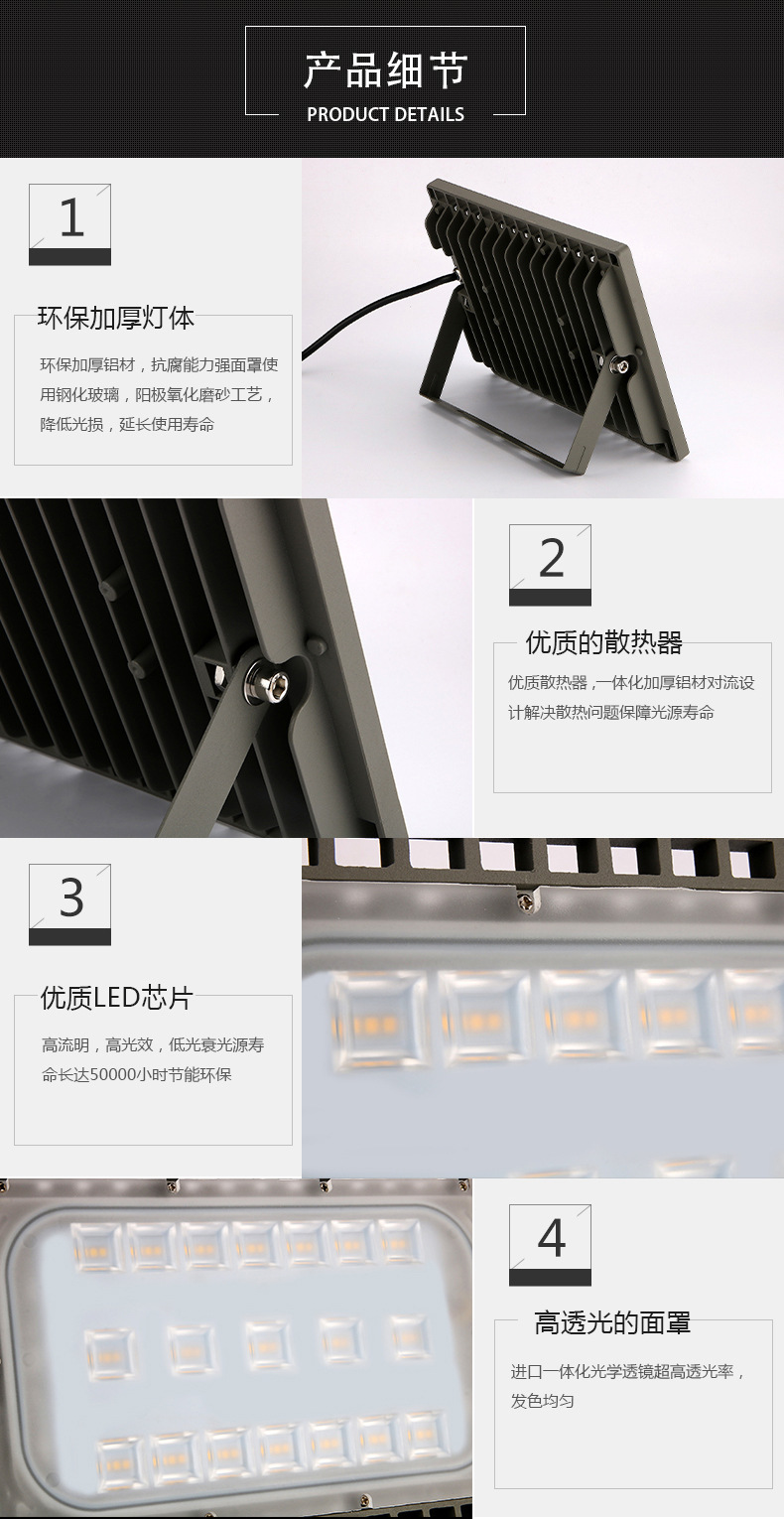 产品细节
PRODUCT DETAILS

1

环保加厚灯体

环保加厚铝材，抗腐能力强面罩使用钢化玻璃，阳极氧化磨砂工艺，降低光损，延长使用寿命

2

优质的散热器

优质散热器，一体化加厚铝材对流设计解决散热问题保障光源寿命

3

优质LED芯片

高流明，高光效，低光衰光源寿命长达50000小时节能环保

4

高透光的面罩

进口一体化光学透镜超高透光率，发色均匀