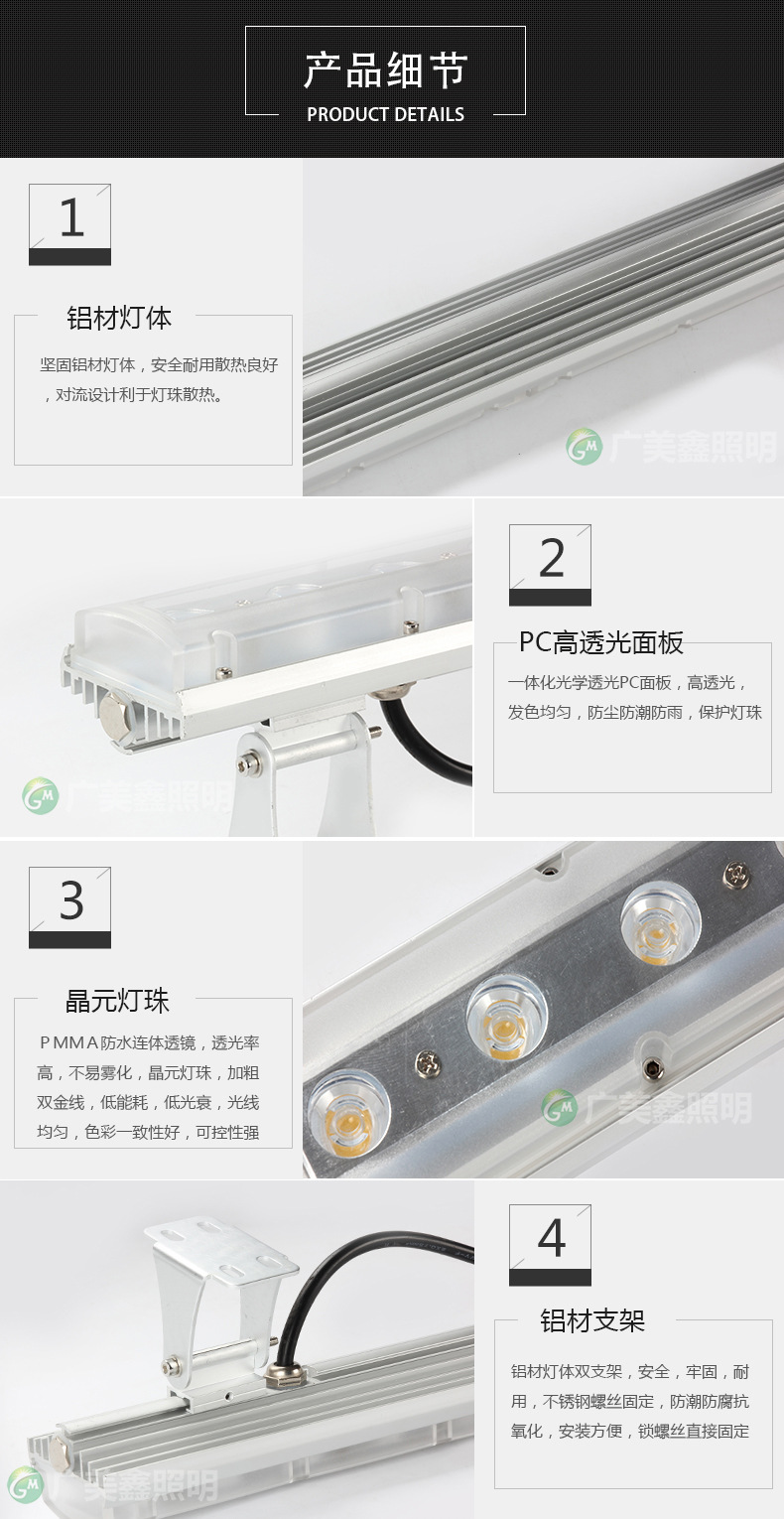 产品细节
PRODUCT DETAILS

1

铝材灯体

坚固铝材灯体，安全耐用散热良好，对流设计利于灯珠散热。

GM 广美鑫照明

2

PC高透光面板

一体化光学透光PC面板，高透光，发色均匀，防尘防潮防雨，保护灯珠

GM 广美鑫照明

3

晶元灯珠

PMMA防水连体透镜，透光率高，不易雾化，晶元灯珠，加粗双金线，低能耗，低光衰，光线均匀，色彩一致性好，可控性强

GM 广美鑫照明

4

铝材支架

铝材灯体双支架，安全，牢固，耐用，不锈钢螺丝固定，防潮防腐抗氧化，安装方便，锁螺丝直接固定

GM 广美鑫照明